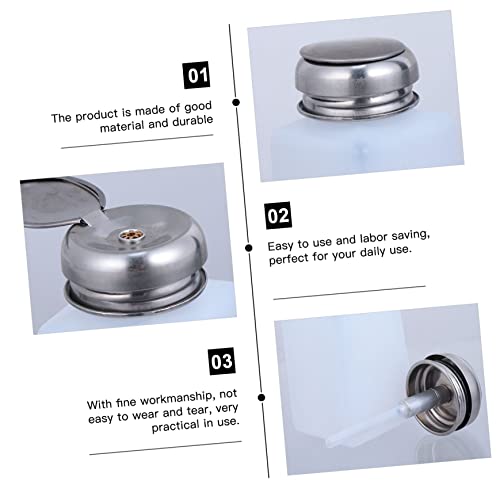 01

The product is made of good material and durable

02

Easy to use and labor saving, perfect for your daily use.

03

With fine workmanship, not easy to wear and tear, very practical in use.