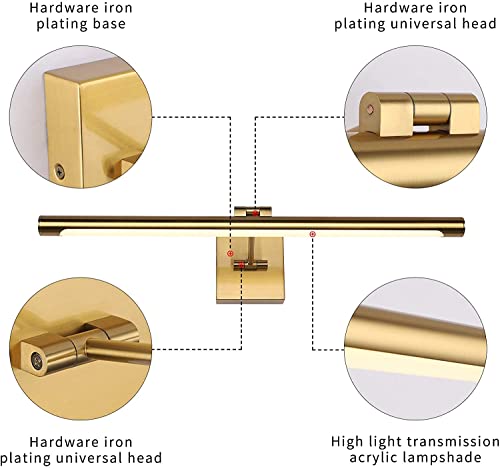 Hardware iron plating base

Hardware iron plating universal head

Hardware iron plating universal head

High light transmission acrylic lampshade