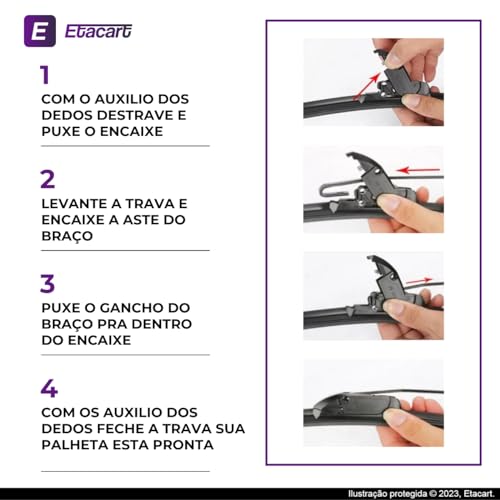 E Etacart

1
COM O AUXILIO DOS DEDOS DESTRAVE E PUXE O ENCAIXE

2
LEVANTE A TRAVA E ENCAIXE A ASTE DO BRAÇO

3
PUXE O GANCHO DO BRAÇO PRA DENTRO DO ENCAIXE

4
COM OS AUXILIO DOS DEDOS FECHE A TRAVA SUA PALHETA ESTA PRONTA

Ilustração protegida © 2023, Etacart.