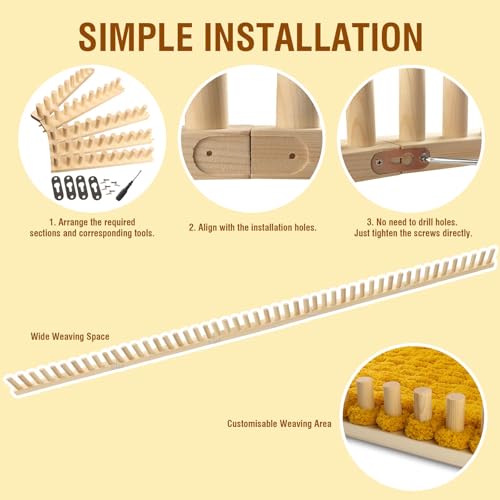 SIMPLE INSTALLATION

1. Arrange the required sections and corresponding tools.

2. Align with the installation holes.

3. No need to drill holes. Just tighten the screws directly.

Wide Weaving Space

Customisable Weaving Area