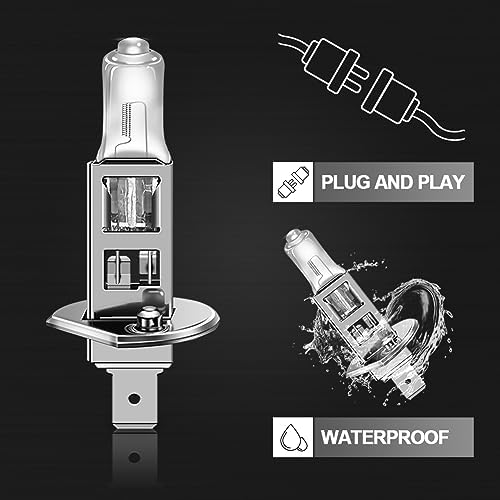 PLUG AND PLAY

WATERPROOF