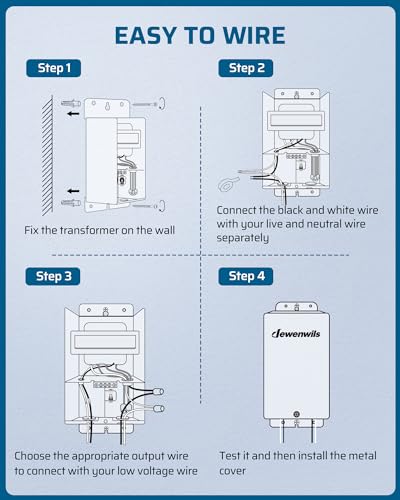 EASY TO WIRE

Step 1

Fix the transformer on the wall

Step 2

Connect the black and white wire with your live and neutral wire separately

Step 3

Choose the appropriate output wire to connect with your low voltage wire

Step 4

dewenwils

Test it and then install the metal cover