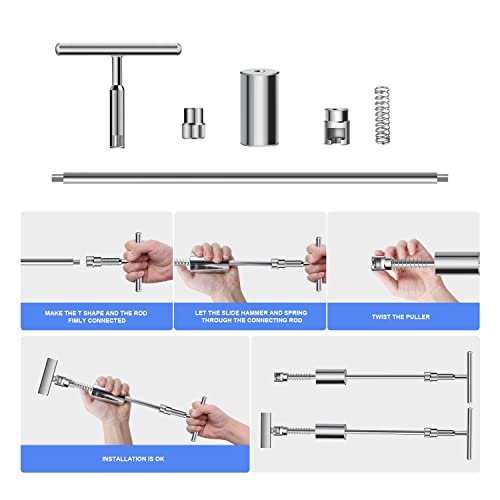 MAKE THE T SHAPE AND THE ROD FIMLY CONNECTED

LET THE SLIDE HAMMER AND SPRING THROUGH THE CONNECTING ROD

TWIST THE PULLER

INSTALLATION IS OK