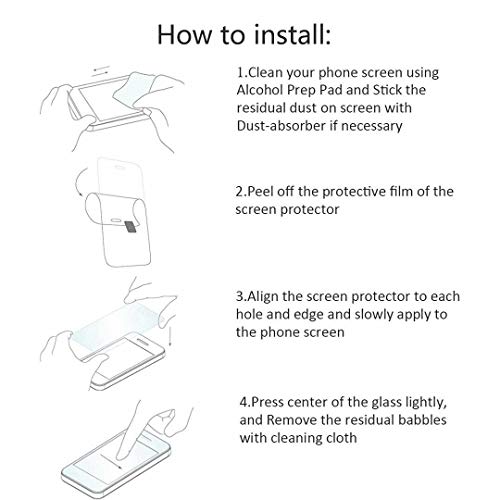 How to install:

1.Clean your phone screen using Alcohol Prep Pad and Stick the residual dust on screen with Dust-absorber if necessary

2.Peel off the protective film of the screen protector

3.Align the screen protector to each hole and edge and slowly apply to the phone screen

4.Press center of the glass lightly, and Remove the residual babbles with cleaning cloth