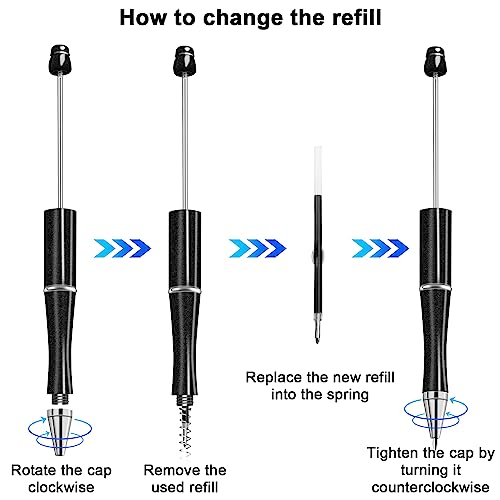 How to change the refill

Rotate the cap clockwise

Remove the used refill

Replace the new refill into the spring

Tighten the cap by turning it counterclockwise