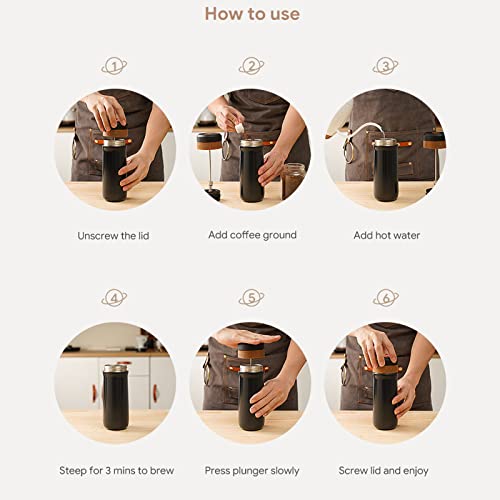 How to use

1

Unscrew the lid

2

Add coffee ground

3

Add hot water

4

Steep for 3 mins to brew

5

Press plunger slowly

6

Screw lid and enjoy