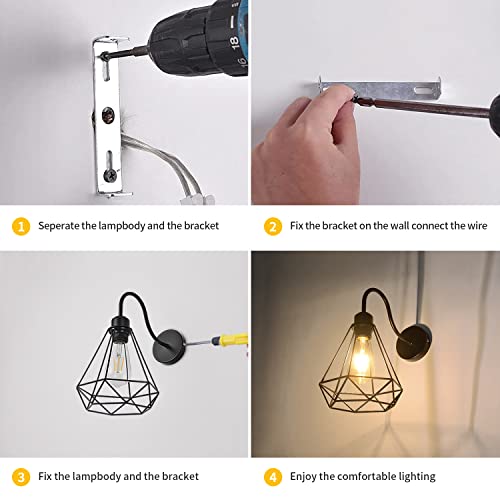 18
16

1 Seperate the lampbody and the bracket

2 Fix the bracket on the wall connect the wire

3 Fix the lampbody and the bracket

4 Enjoy the comfortable lighting