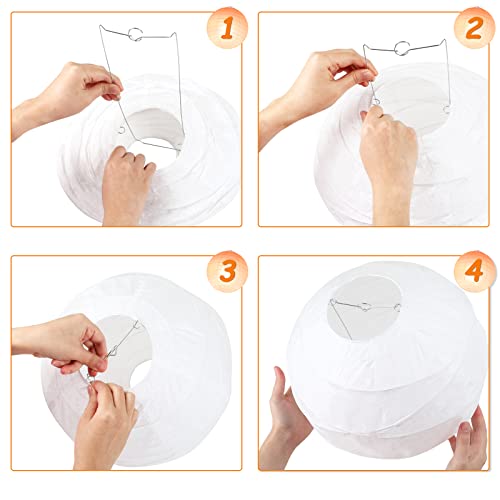 1

2

3

4