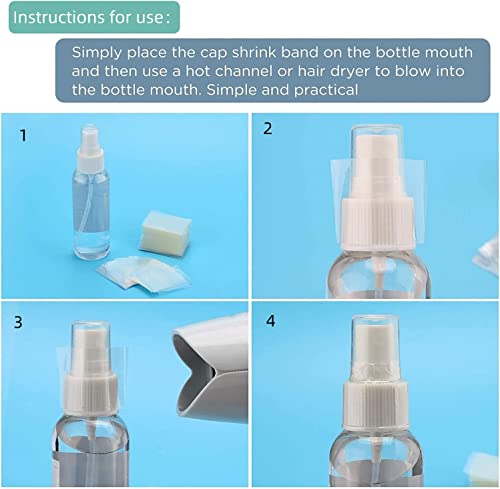 Instructions for use:

Simply place the cap shrink band on the bottle mouth and then use a hot channel or hair dryer to blow into the bottle mouth. Simple and practical

1

2

3

4