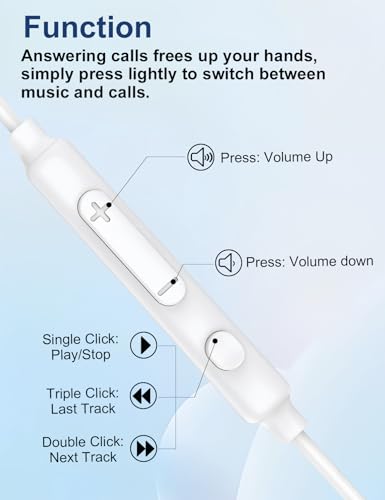 Function

Answering calls frees up your hands, simply press lightly to switch between music and calls.

Press: Volume Up

Press: Volume down

Single Click: Play/Stop

Triple Click: Last Track

Double Click: Next Track