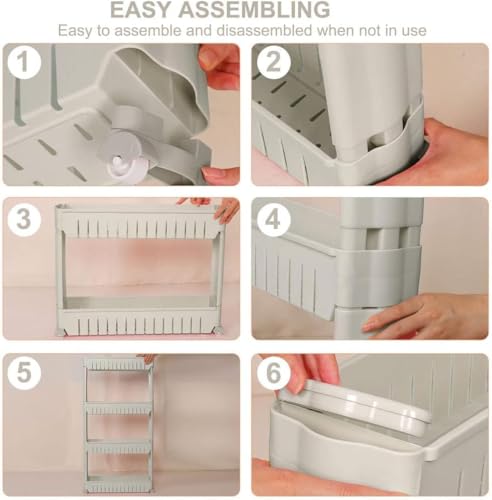 EASY ASSEMBLING

Easy to assemble and disassembled when not in use

1

2

3

4

5

6