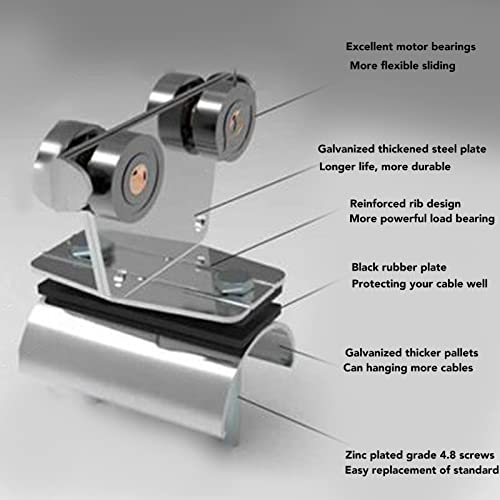 Excellent motor bearings
More flexible sliding

Galvanized thickened steel plate
Longer life, more durable

Reinforced rib design
More powerful load bearing

Black rubber plate
Protecting your cable well

Galvanized thicker pallets
Can hanging more cables

Zinc plated grade 4.8 screws
Easy replacement of standard