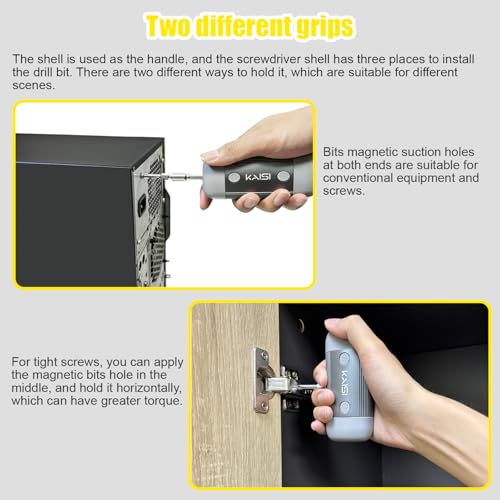 Two different grips

The shell is used as the handle, and the screwdriver shell has three places to install the drill bit. There are two different ways to hold it, which are suitable for different scenes.

KAISI

Bits magnetic suction holes at both ends are suitable for conventional equipment and screws.

For tight screws, you can apply the magnetic bits hole in the middle, and hold it horizontally, which can have greater torque.

KAISI