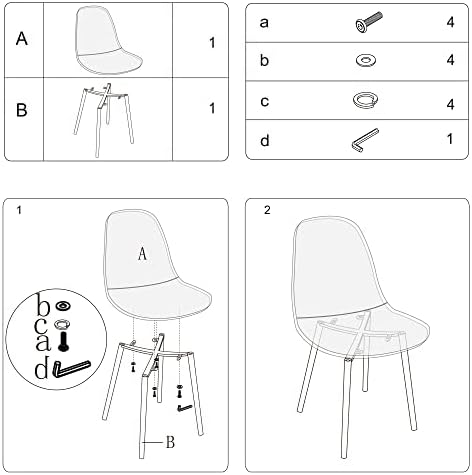 | A | | 1 |
|---|---|---|
| B | | 1 |

| a | | 4 |
|---|---|---|
| b | | 4 |
| c | | 4 |
| d | | 1 |

1

A

b
c
a
d

B

2