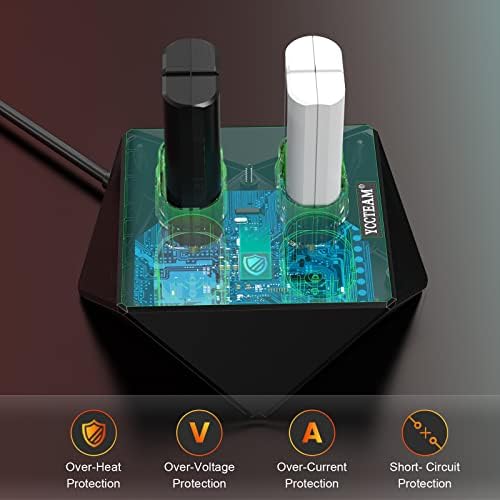 YCCTEAM®

V

A

Over-Heat Protection

Over-Voltage Protection

Over-Current Protection

Short- Circuit Protection