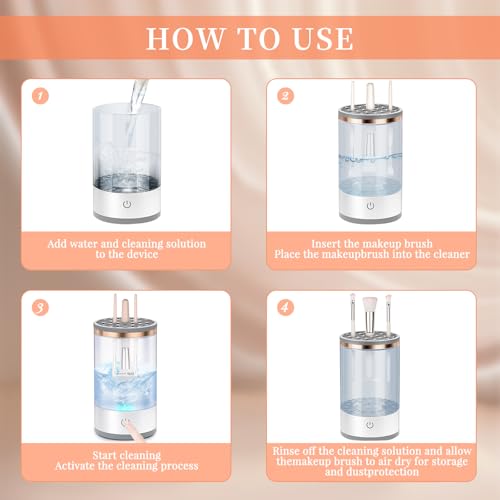 HOW TO USE

1

Add water and cleaning solution to the device

2

Insert the makeup brush
Place the makeupbrush into the cleaner

3

Start cleaning
Activate the cleaning process

4

Rinse off the cleaning solution and allow themakeup brush to air dry for storage and dustprotection