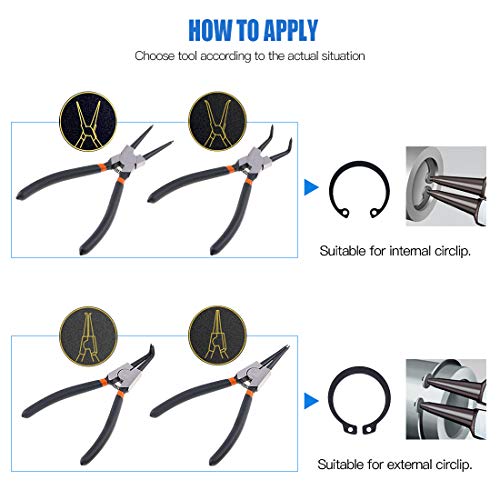 HOW TO APPLY

Choose tool according to the actual situation

Suitable for internal circlip.

Suitable for external circlip.