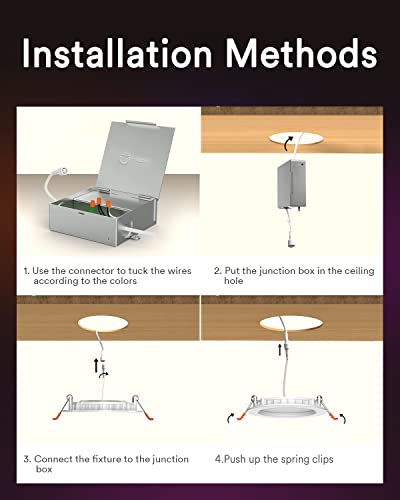 Installation Methods

1. Use the connector to tuck the wires according to the colors

2. Put the junction box in the ceiling hole

3. Connect the fixture to the junction box

4.Push up the spring clips