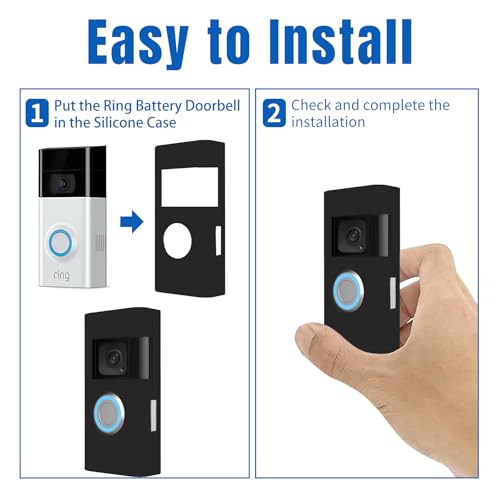 Easy to Install

1 Put the Ring Battery Doorbell in the Silicone Case

ring

2 Check and complete the installation