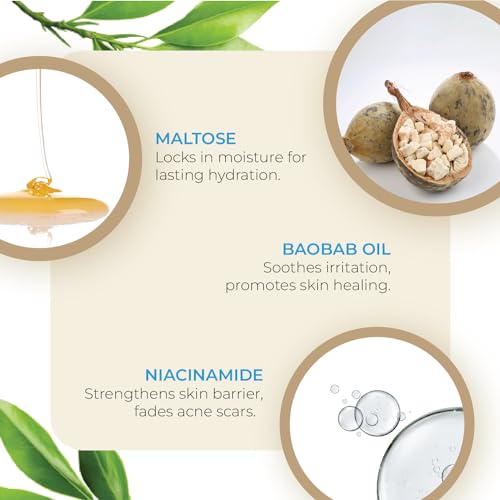 MALTOSE
Locks in moisture for lasting hydration.

BAOBAB OIL
Soothes irritation, promotes skin healing.

NIACINAMIDE
Strengthens skin barrier, fades acne scars.