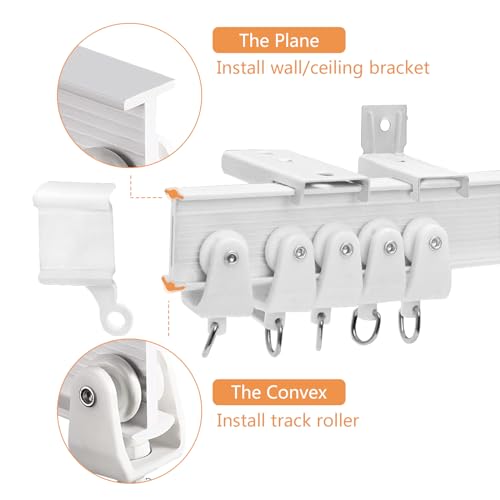 The Plane
Install wall/ceiling bracket

The Convex
Install track roller