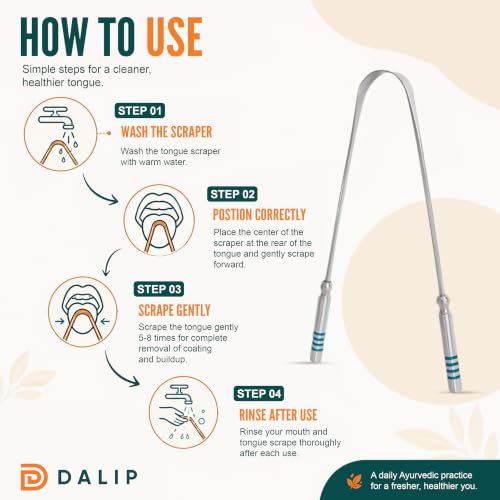 HOW TO USE

Simple steps for a cleaner, healthier tongue.

STEP 01

WASH THE SCRAPER

Wash the tongue scraper with warm water.

STEP 02

POSTION CORRECTLY

Place the center of the scraper at the rear of the tongue and gently scrape forward.

STEP 03

SCRAPE GENTLY

Scrape the tongue gently 5-8 times for complete removal of coating and buildup.

STEP 04

RINSE AFTER USE

Rinse your mouth and tongue scrape thoroughly after each use.

DALIP

A daily Ayurvedic practice for a fresher, healthier you.