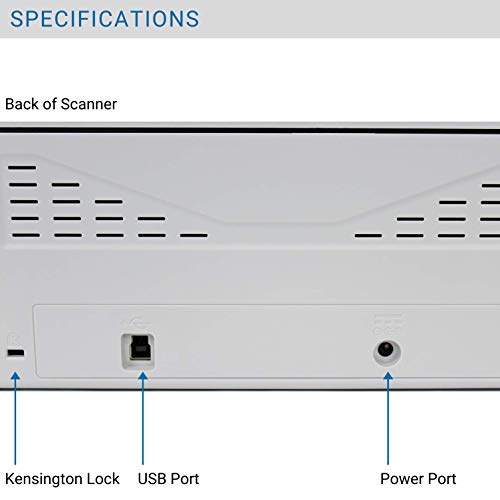 SPECIFICATIONS

Back of Scanner

Kensington Lock

USB Port

Power Port