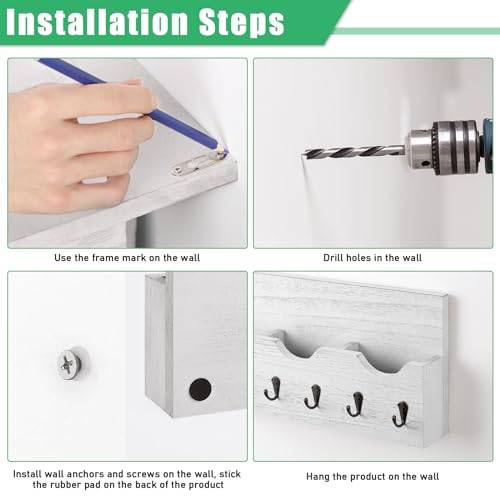 Installation Steps

Use the frame mark on the wall

Drill holes in the wall

Install wall anchors and screws on the wall, stick the rubber pad on the back of the product

Hang the product on the wall