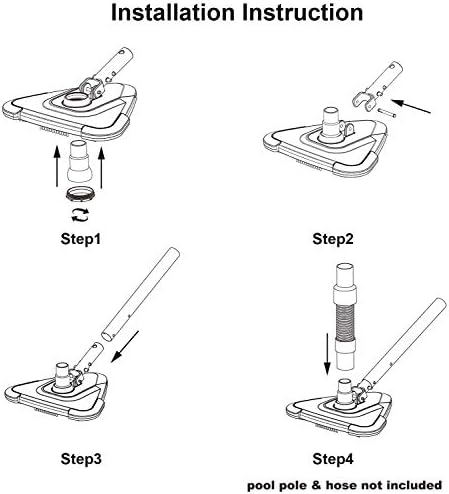 Installation Instruction

Step1

Step2

Step3

Step4

pool pole & hose not included