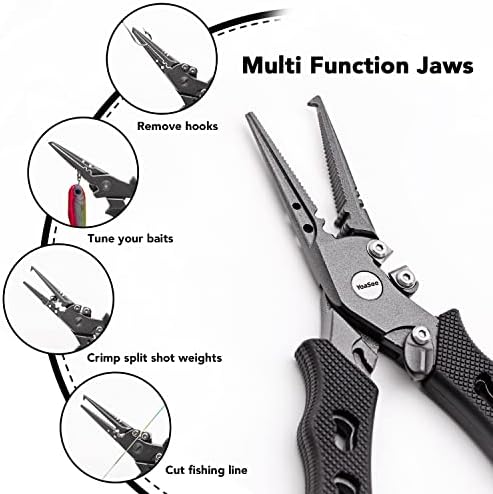 Multi Function Jaws

Remove hooks

Tune your baits

Crimp split shot weights

Cut fishing line

YoaSee