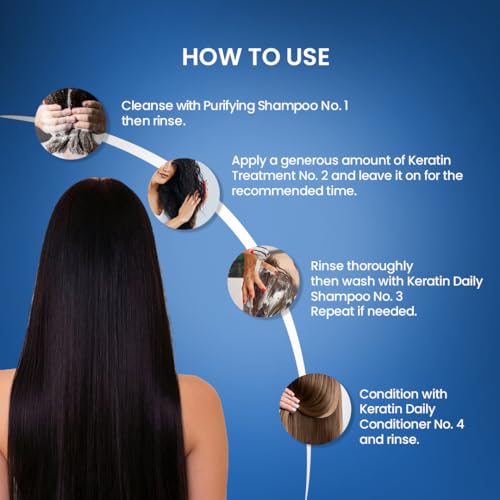 HOW TO USE

Cleanse with Purifying Shampoo No. 1 then rinse.

Apply a generous amount of Keratin Treatment No. 2 and leave it on for the recommended time.

Rinse thoroughly then wash with Keratin Daily Shampoo No. 3 Repeat if needed.

Condition with Keratin Daily Conditioner No. 4 and rinse.