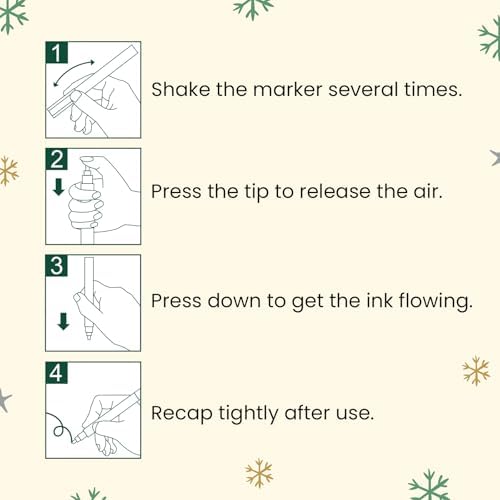 1
Shake the marker several times.

2
Press the tip to release the air.

3
Press down to get the ink flowing.

4
Recap tightly after use.