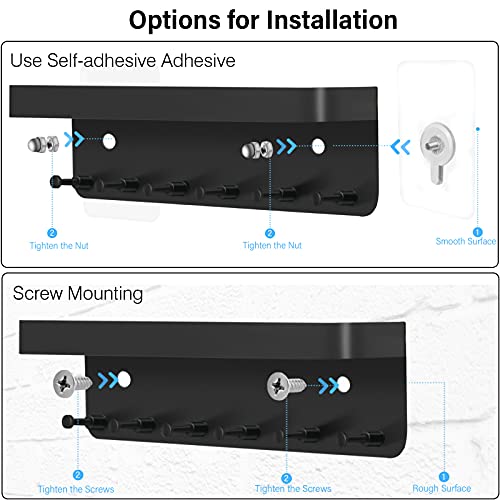 Options for Installation

Use Self-adhesive Adhesive

2
Tighten the Nut

2
Tighten the Nut

1
Smooth Surface

Screw Mounting

2
Tighten the Screws

2
Tighten the Screws

1
Rough Surface