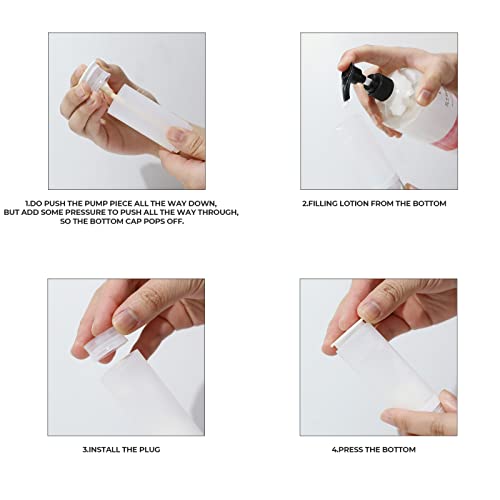 1.DO PUSH THE PUMP PIECE ALL THE WAY DOWN, BUT ADD SOME PRESSURE TO PUSH ALL THE WAY THROUGH, SO THE BOTTOM CAP POPS OFF.

2.FILLING LOTION FROM THE BOTTOM

3.INSTALL THE PLUG

4.PRESS THE BOTTOM