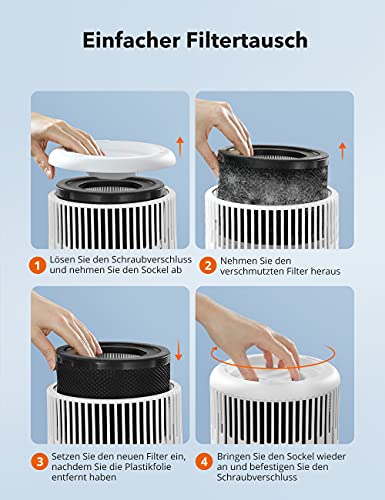 Einfacher Filtertausch

1 Lösen Sie den Schraubverschluss und nehmen Sie den Sockel ab

2 Nehmen Sie den verschmutzten Filter heraus

3 Setzen Sie den neuen Filter ein, nachdem Sie die Plastikfolie entfernt haben

4 Bringen Sie den Sockel wieder an und befestigen Sie den Schraubverschluss