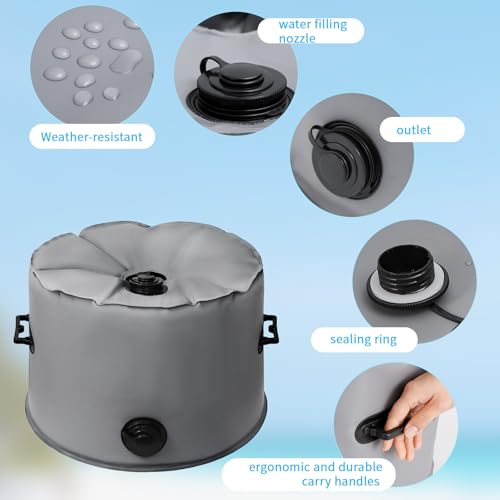 water filling nozzle

Weather-resistant

outlet

sealing ring

ergonomic and durable carry handles