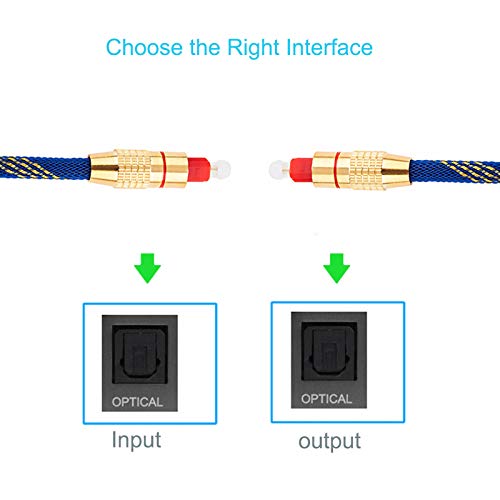 Choose the Right Interface

OPTICAL

Input

OPTICAL

output