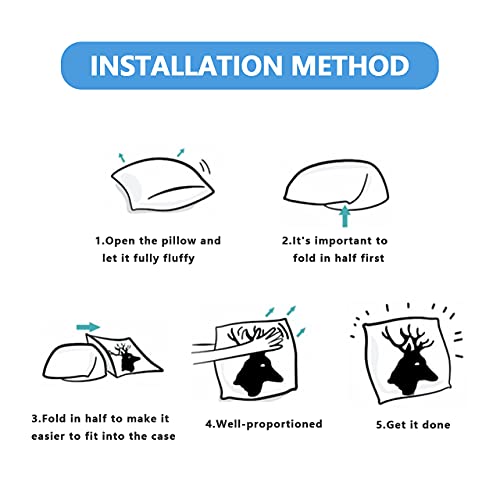 INSTALLATION METHOD

1.Open the pillow and let it fully fluffy

2.It's important to fold in half first

3.Fold in half to make it easier to fit into the case

4.Well-proportioned

5.Get it done