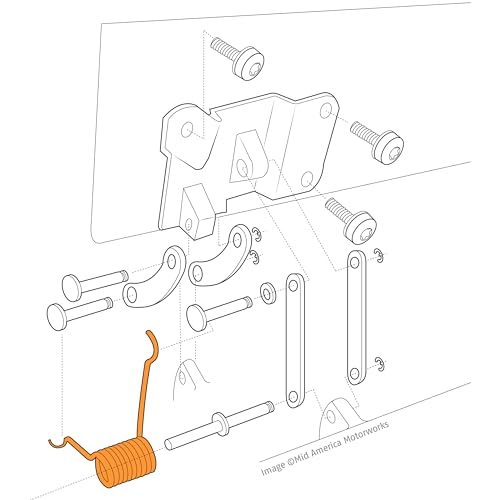 Image ©Mid America Motorworks