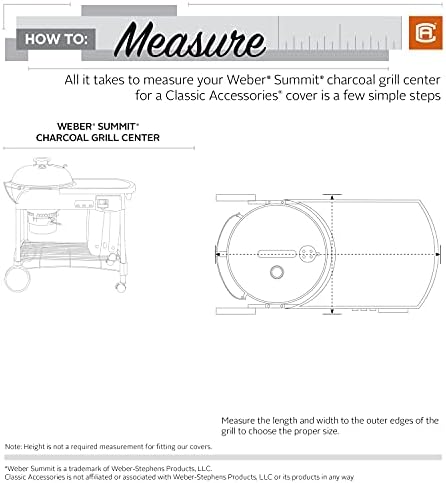 HOW TO: Measure

All it takes to measure your Weber® Summit® charcoal grill center for a Classic Accessories® cover is a few simple steps

WEBER® SUMMIT® CHARCOAL GRILL CENTER

Measure the length and width to the outer edges of the grill to choose the proper size.

Note: Height is not a required measurement for fitting our covers.

*Weber Summit is a trademark of Weber-Stephens Products, LLC.
Classic Accessories is not affiliated or associated with Weber-Stephens Products, LLC or its products in any way