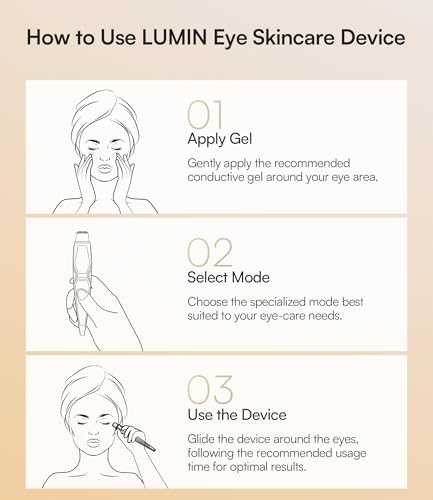 How to Use LUMIN Eye Skincare Device

01
Apply Gel
Gently apply the recommended conductive gel around your eye area.

02
Select Mode
Choose the specialized mode best suited to your eye-care needs.

03
Use the Device
Glide the device around the eyes, following the recommended usage time for optimal results.