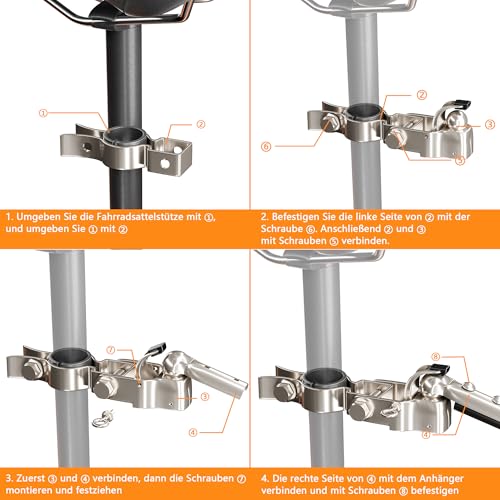 ①
②

1. Umgeben Sie die Fahrradsattelstütze mit ①, und umgeben Sie ① mit ②

②
③
⑥
⑤

2. Befestigen Sie die linke Seite von ② mit der Schraube ⑥. Anschließend ② und ③ mit Schrauben ⑤ verbinden.

⑦
③
④

3. Zuerst ③ und ④ verbinden, dann die Schrauben ⑦ montieren und festziehen

⑧
④

4. Die rechte Seite von ④ mit dem Anhänger verbinden und mit Schrauben ⑧ befestigen