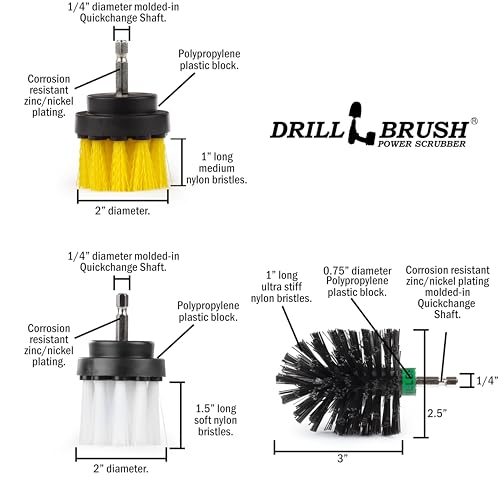 1/4" diameter molded-in Quickchange Shaft.

Corrosion resistant zinc/nickel plating.

Polypropylene plastic block.

1" long medium nylon bristles.

2" diameter.

DRILL BRUSH®
POWER SCRUBBER

1/4" diameter molded-in Quickchange Shaft.

Corrosion resistant zinc/nickel plating.

Polypropylene plastic block.

1.5" long soft nylon bristles.

2" diameter.

1" long ultra stiff nylon bristles.

0.75" diameter Polypropylene plastic block.

Corrosion resistant zinc/nickel plating molded-in Quickchange Shaft.

1/4"

2.5"

3"