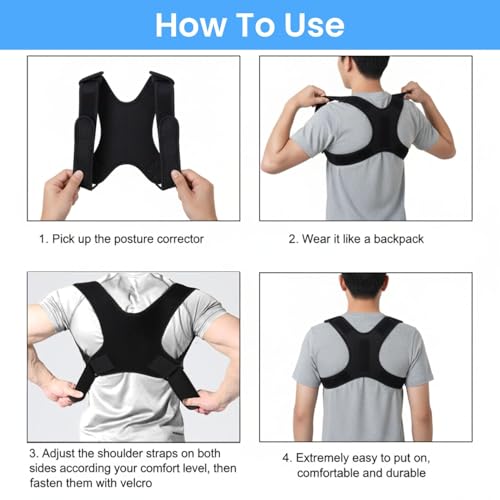 How To Use

1. Pick up the posture corrector

2. Wear it like a backpack

3. Adjust the shoulder straps on both sides according your comfort level, then fasten them with velcro

4. Extremely easy to put on, comfortable and durable