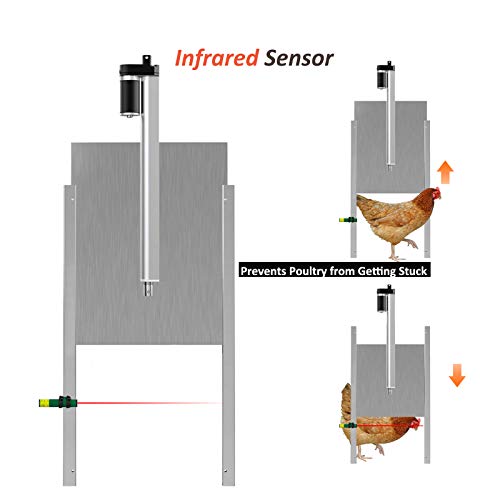 Infrared Sensor

Prevents Poultry from Getting Stuck