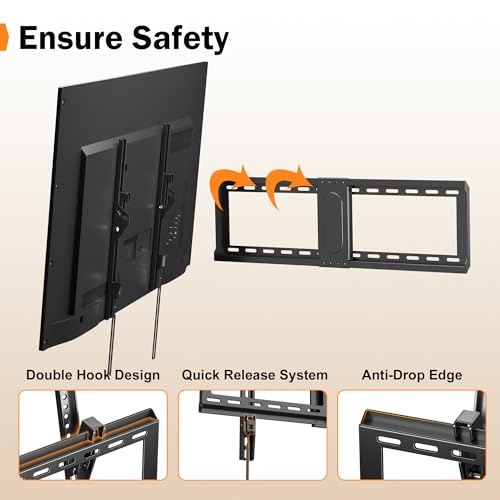 Ensure Safety

Double Hook Design

Quick Release System

Anti-Drop Edge