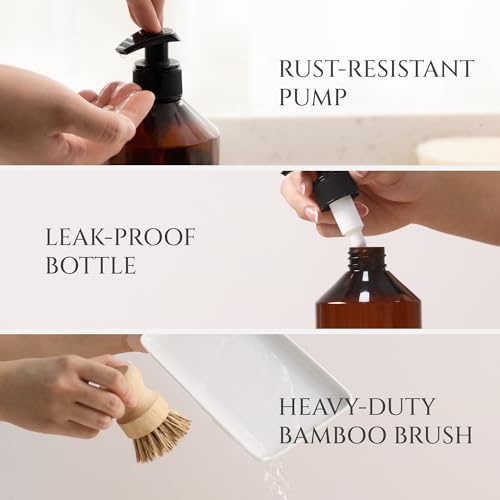 RUST-RESISTANT PUMP

LEAK-PROOF BOTTLE

HEAVY-DUTY BAMBOO BRUSH