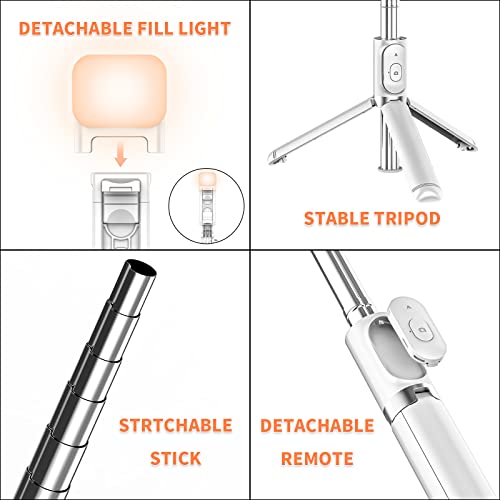 DETACHABLE FILL LIGHT

STABLE TRIPOD

STRTCHABLE STICK

DETACHABLE REMOTE