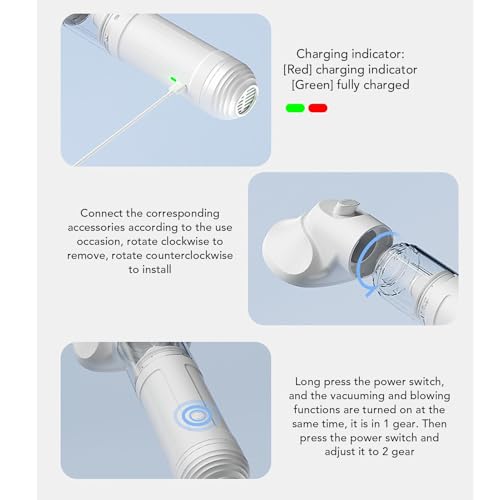 Charging indicator:
[Red] charging indicator
[Green] fully charged

Connect the corresponding accessories according to the use occasion, rotate clockwise to remove, rotate counterclockwise to install

Long press the power switch, and the vacuuming and blowing functions are turned on at the same time, it is in 1 gear. Then press the power switch and adjust it to 2 gear