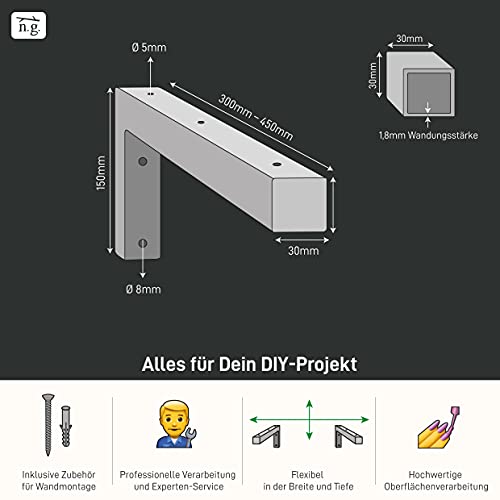 n.g.

Ø 5mm

300mm – 450mm

150mm

30mm

Ø 8mm

30mm

30mm

1,8mm Wandungsstärke

Alles für Dein DIY-Projekt

Inklusive Zubehör für Wandmontage

Professionelle Verarbeitung und Experten-Service

Flexibel in der Breite und Tiefe

Hochwertige Oberflächenverarbeitung